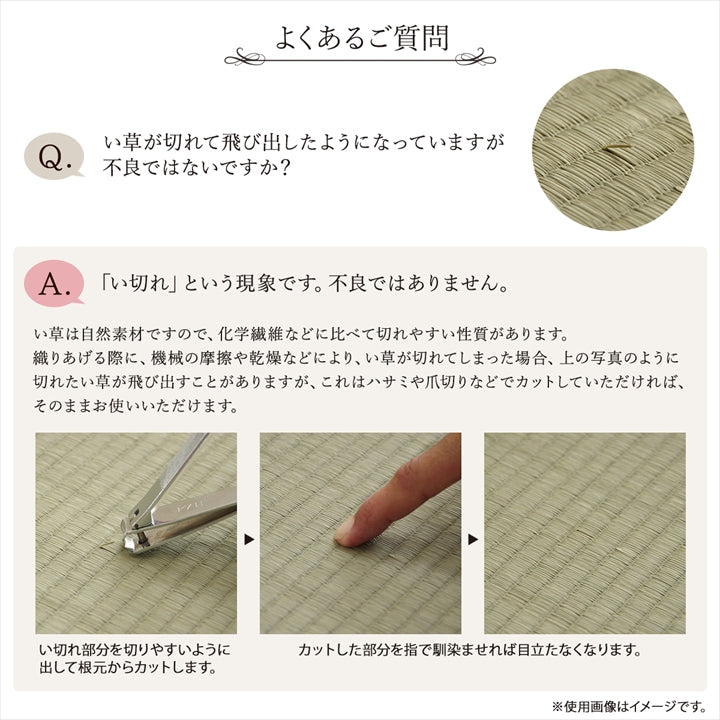 よくあるご質問

Q. い草が切れて飛び出したようになっていますが不良ではないですか？

A. 「い切れ」という現象です。不良ではありません。

い草は自然素材ですので、化学繊維などに比べて切れやすい性質があります。
織りあげる際に、機械の摩擦や乾燥などにより、い草が切れてしまった場合、上の写真のように切れたい草が飛び出すことがありますが、これはハサミや爪切りなどでカットしていただければ、そのままお使いいただけます。

い切れ部分を切りやすいように出して根元からカットします。

カットした部分を指で馴染ませれば目立たなくなります。

※使用画像はイメージです。